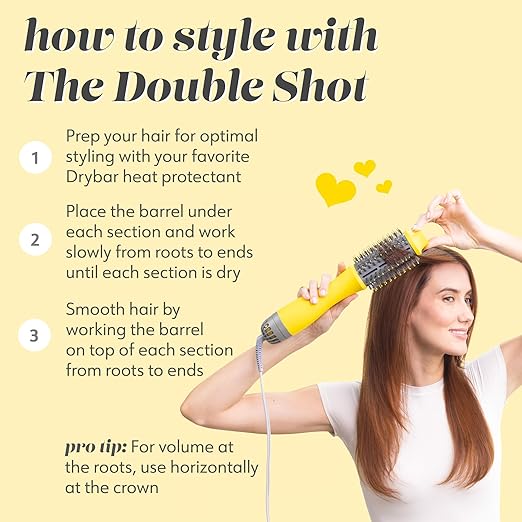 how to style with The Double Shot

1 Prep your hair for optimal styling with your favorite Drybar heat protectant

2 Place the barrel under each section and work slowly from roots to ends until each section is dry

3 Smooth hair by working the barrel on top of each section from roots to ends

pro tip: For volume at the roots, use horizontally at the crown